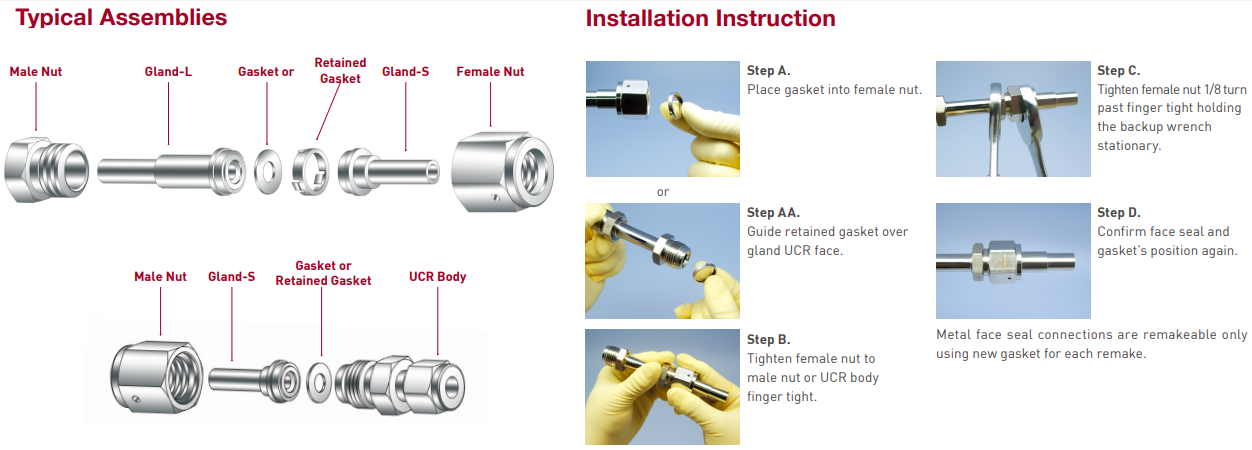 Typical Assemblies

Male Nut

Gland-L

Gasket or

Retained Gasket

Gland-S

Female Nut

Male Nut

Gland-S

Gasket or Retained Gasket

UCR Body

Installation Instruction

Step A.
Place gasket into female nut.

or

Step AA.
Guide retained gasket over gland UCR face.

Step B.
Tighten female nut to male nut or UCR body finger tight.

Step C.
Tighten female nut 1/8 turn past finger tight holding the backup wrench stationary.

Step D.
Confirm face seal and gasket's position again.

Metal face seal connections are remakeable only using new gasket for each remake.